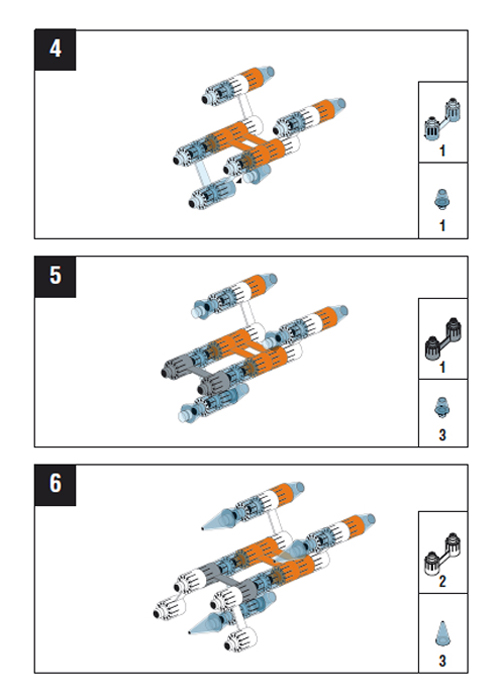 4

1

1

5

1

3

6

2

3