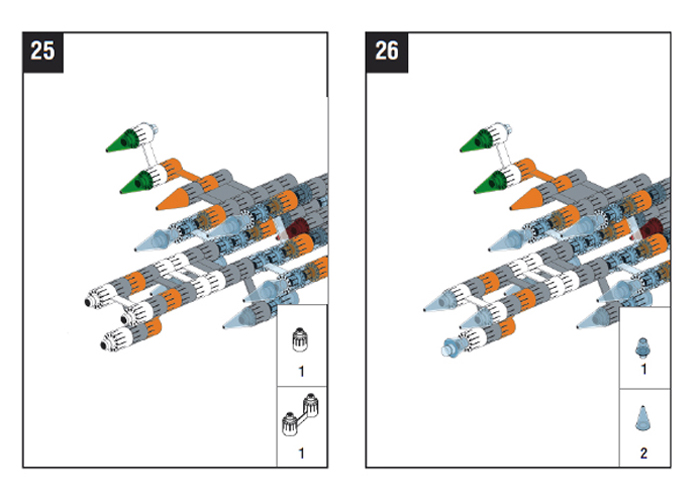 25

1

1

26

1

2