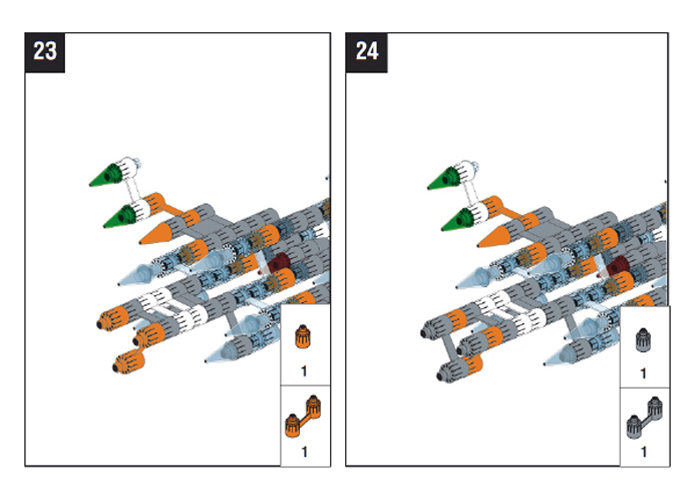 23

1

1

24

1

1