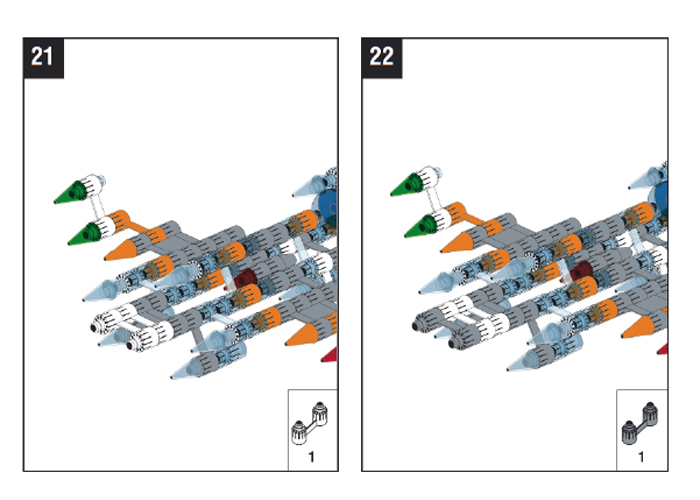 21

1

22

1