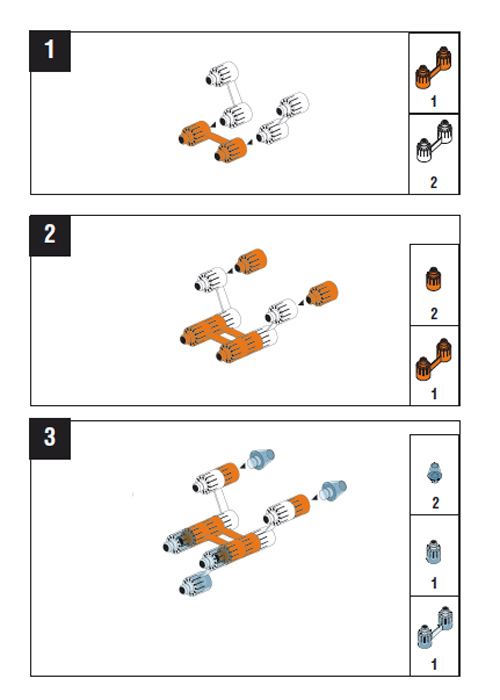 1

1

2

2

2

1

3

2

1

1